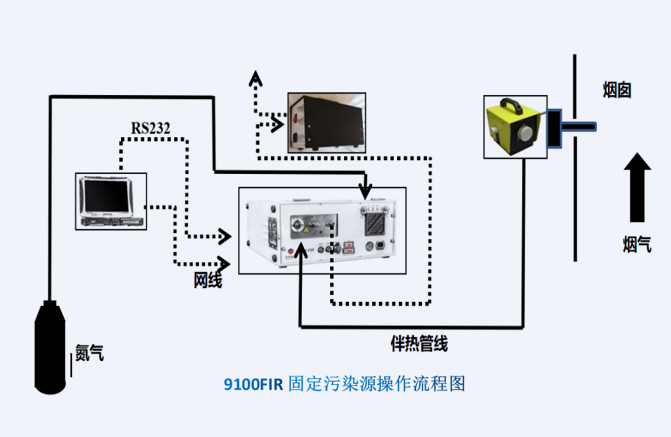 烟囱

RS232

烟气

网线

伴热管线

氮气

9100FIR 固定污染源操作流程图